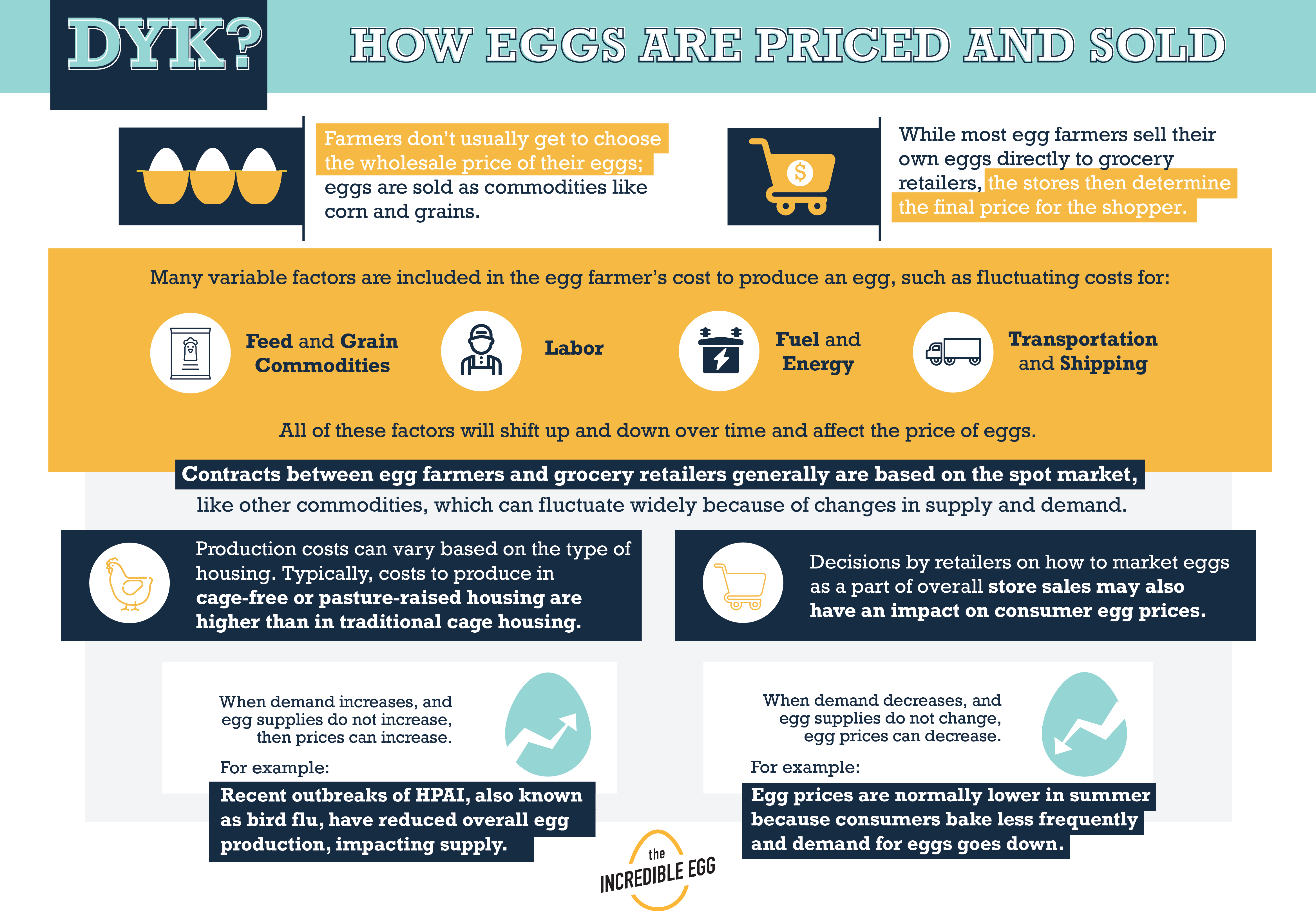 DYK?

HOW EGGS ARE PRICED AND SOLD

Farmers don't usually get to choose the wholesale price of their eggs; eggs are sold as commodities like corn and grains.

$

While most egg farmers sell their own eggs directly to grocery retailers, the stores then determine the final price for the shopper.

Many variable factors are included in the egg farmer's cost to produce an egg, such as fluctuating costs for:

Feed and Grain Commodities

Labor

Fuel and Energy

Transportation and Shipping

All of these factors will shift up and down over time and affect the price of eggs.

Contracts between egg farmers and grocery retailers generally are based on the spot market, like other commodities, which can fluctuate widely because of changes in supply and demand.

Production costs can vary based on the type of housing. Typically, costs to produce in cage-free or pasture-raised housing are higher than in traditional cage housing.

Decisions by retailers on how to market eggs as a part of overall store sales may also have an impact on consumer egg prices.

When demand increases, and egg supplies do not increase, then prices can increase.

For example:

Recent outbreaks of HPAI, also known as bird flu, have reduced overall egg production, impacting supply.

When demand decreases, and egg supplies do not change, egg prices can decrease.

For example:

Egg prices are normally lower in summer because consumers bake less frequently and demand for eggs goes down.

the INCREDIBLE EGG